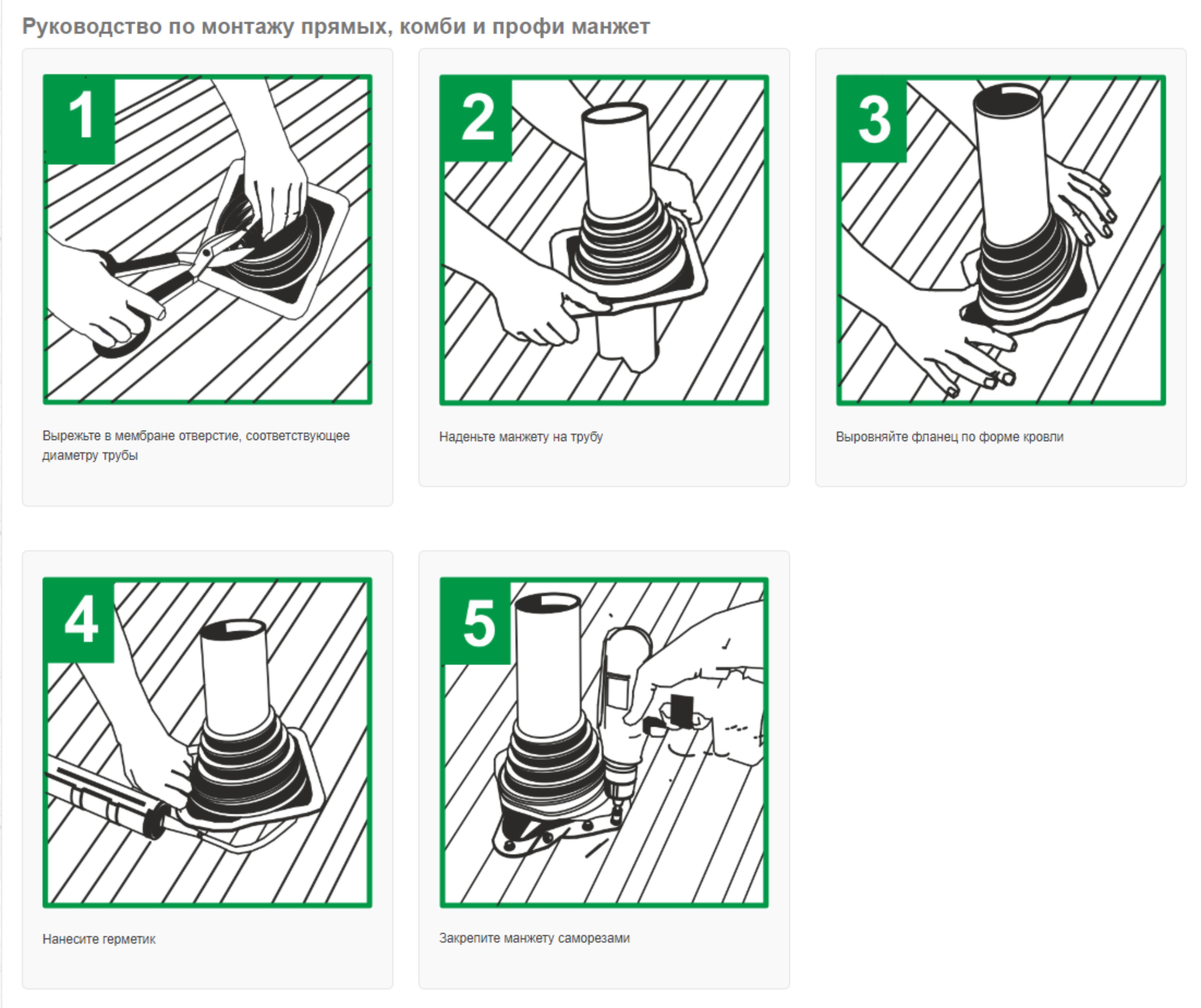 Руководство по монтажу прямых, комби и профи манжет

1

Вырежьте в мембране отверстие, соответствующее диаметру трубы

2

Наденьте манжету на трубу

3

Выровняйте фланец по форме кровли

4

Нанесите герметик

5

Закрепите манжету саморезами